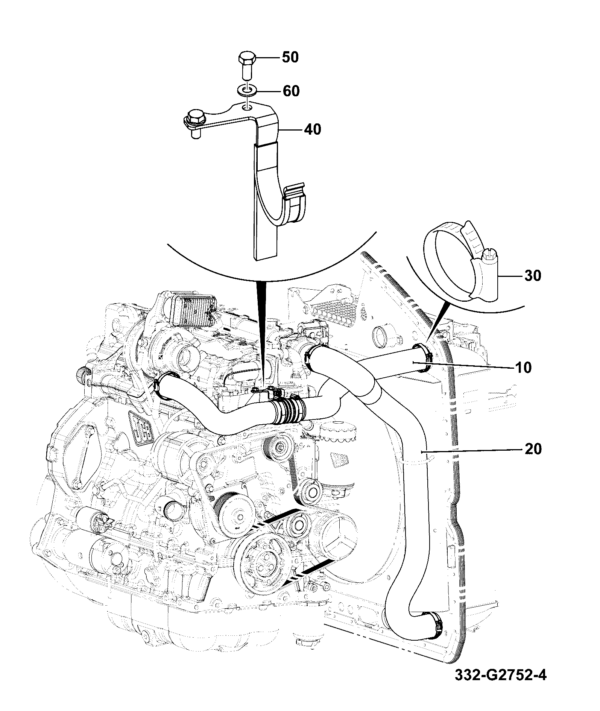 50
60
40
30
10
20
332-G2752-4